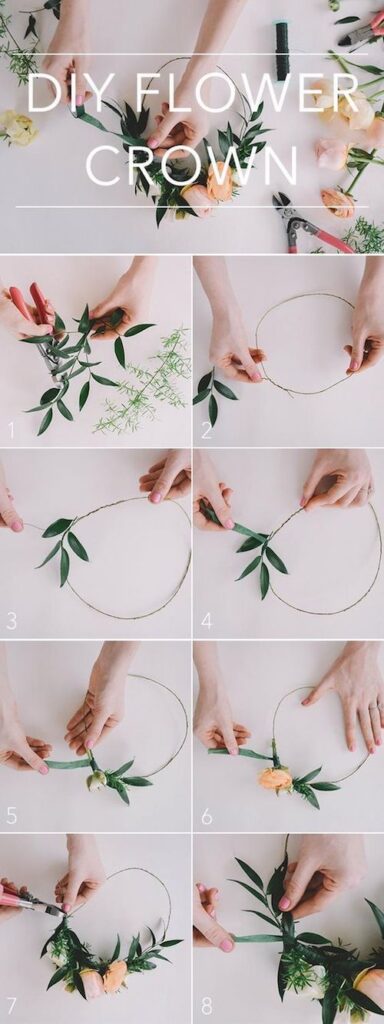 DIY FLOWER CROWN

1

2

3

4

5

6

7

8